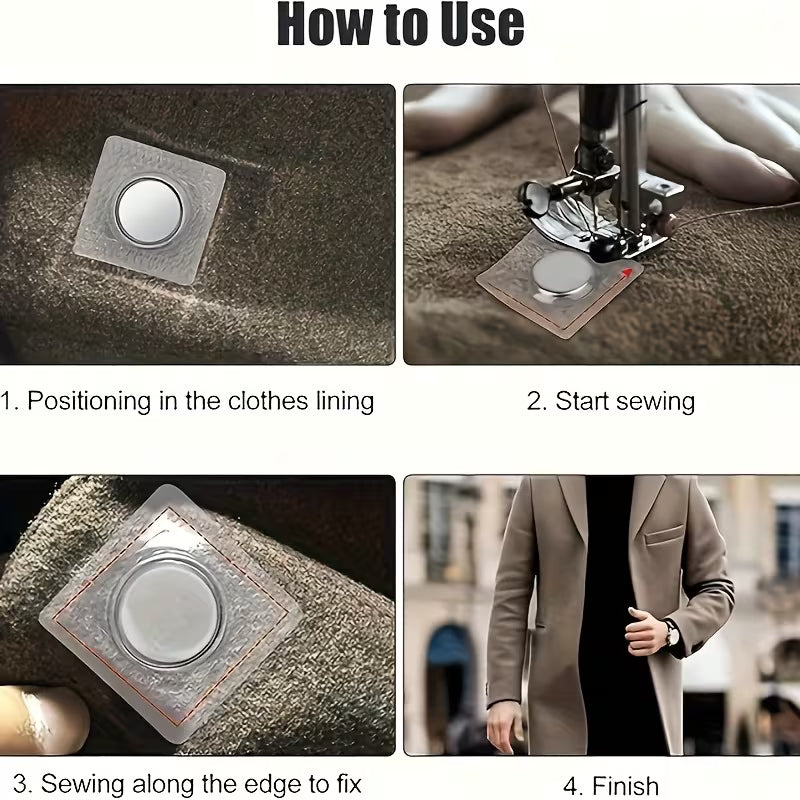 How to Use

1. Positioning in the clothes lining

2. Start sewing

3. Sewing along the edge to fix

4. Finish