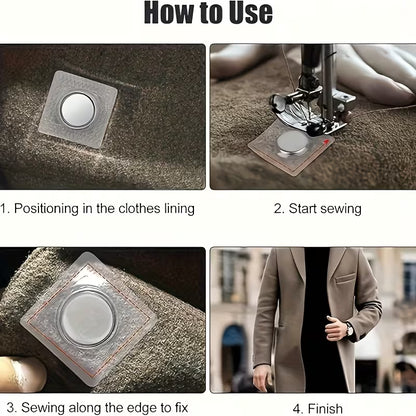 How to Use

1. Positioning in the clothes lining

2. Start sewing

3. Sewing along the edge to fix

4. Finish